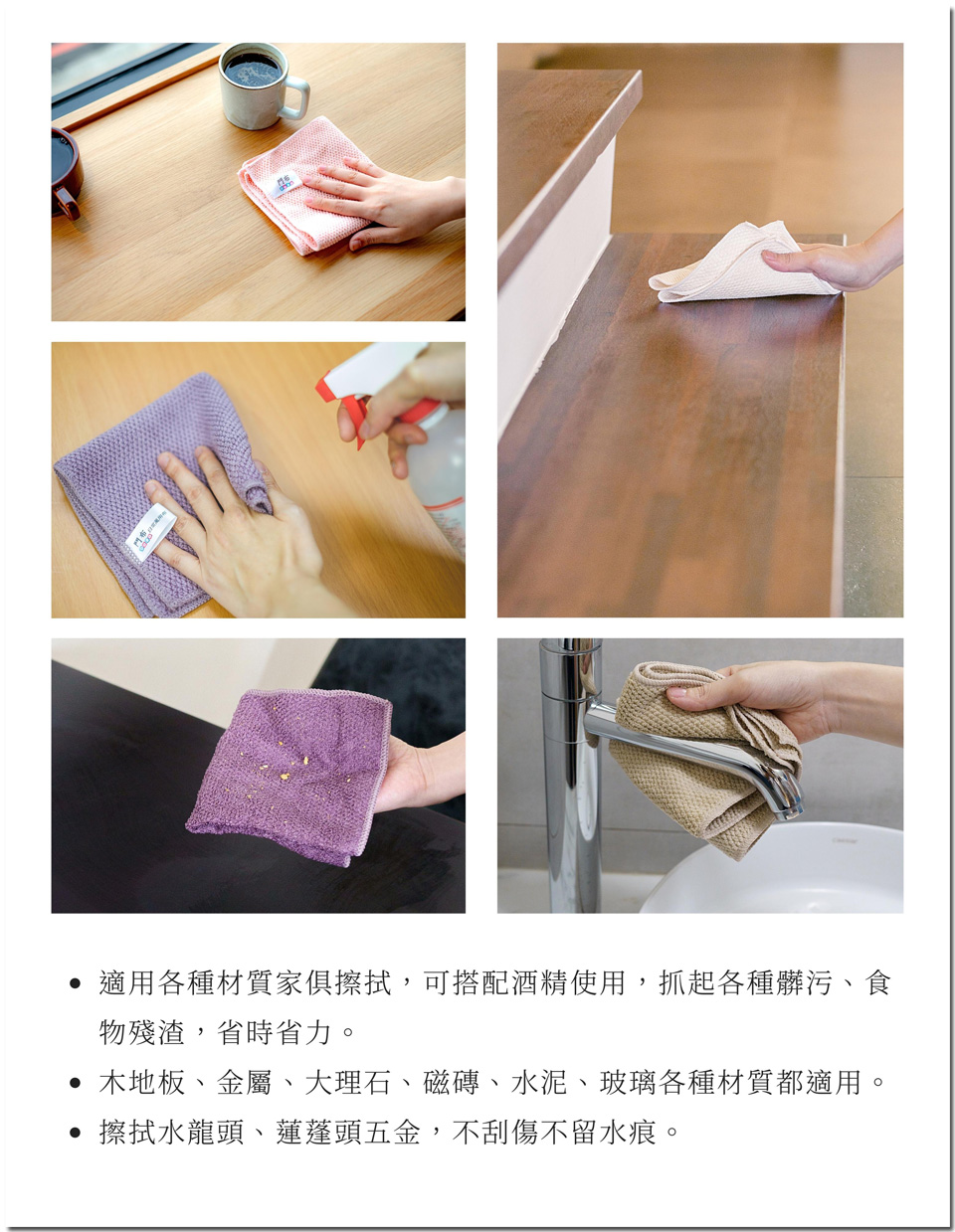 - 適用各種材質家俱擦拭，可搭配酒精使用，抓起各種髒污、食物殘渣，省時省力。
- 木地板、金屬、大理石、磁磚、水泥、玻璃各種材質都適用。
- 擦拭水龍頭、蓮蓬頭五金，不刮傷不留水痕。